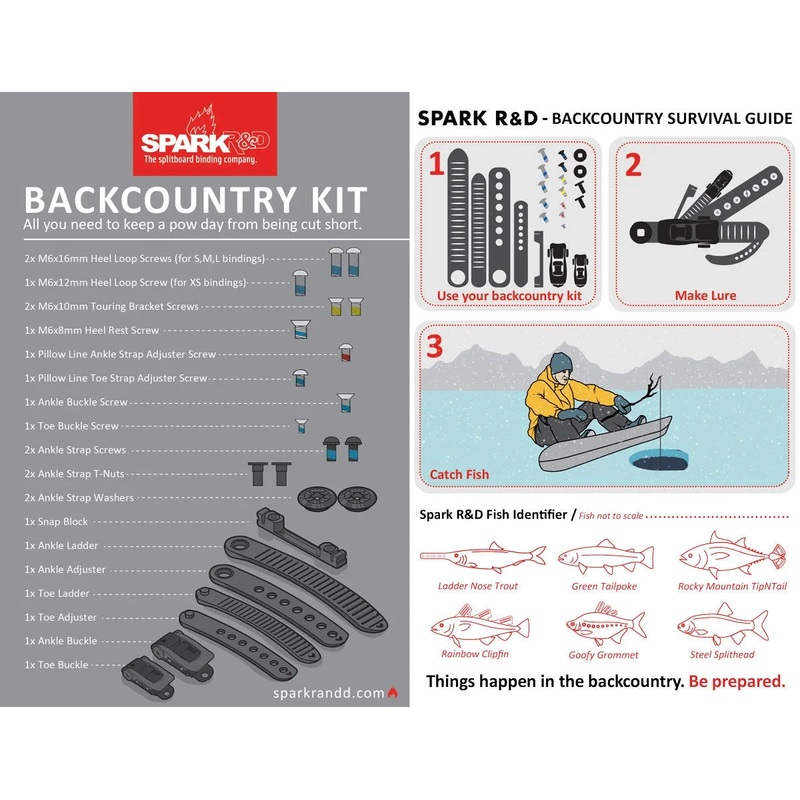 SPARK R&D
The splitboard binding company.

BACKCOUNTRY KIT
All you need to keep a pow day from being cut short.

2x M6x16mm Heel Loop Screws (for S,M,L bindings)
1x M6x12mm Heel Loop Screw (for XS bindings)
2x M6x10mm Touring Bracket Screws
1x M6x8mm Heel Rest Screw
1x Pillow Line Ankle Strap Adjuster Screw
1x Pillow Line Toe Strap Adjuster Screw
1x Ankle Buckle Screw
1x Toe Buckle Screw
2x Ankle Strap Screws
2x Ankle Strap T-Nuts
2x Ankle Strap Washers
1x Snap Block
1x Ankle Ladder
1x Ankle Adjuster
1x Toe Ladder
1x Toe Adjuster
1x Ankle Buckle
1x Toe Buckle

sparkrandd.com

SPARK R&D - BACKCOUNTRY SURVIVAL GUIDE

1
Use your backcountry kit

2
Make Lure

3
Catch Fish

Spark R&D Fish Identifier / Fish not to scale

Ladder Nose Trout
Green Tailpoke
Rocky Mountain TipNTail
Rainbow Clipfin
Goofy Grommet
Steel Splithead

Things happen in the backcountry. Be prepared.